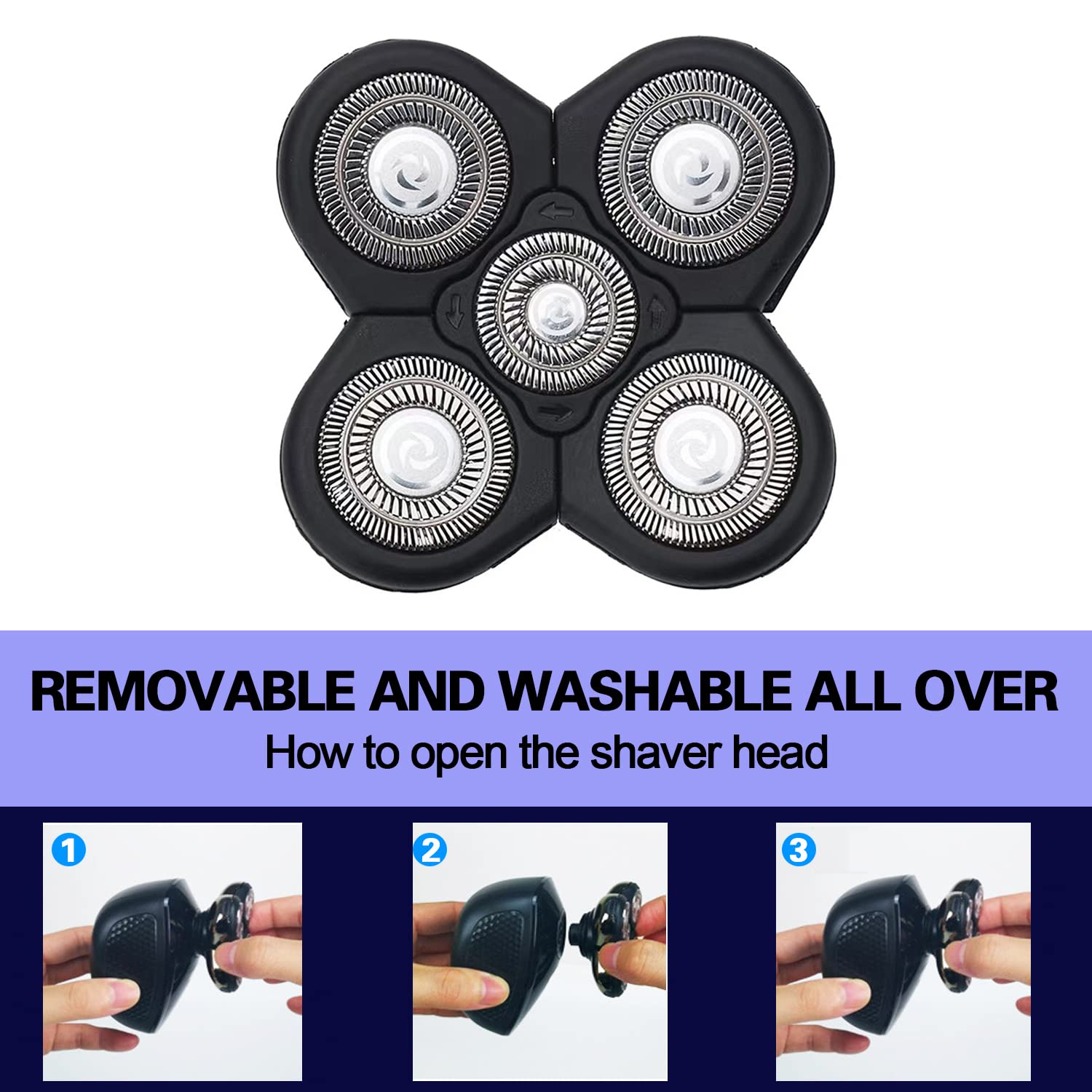 REMOVABLE AND WASHABLE ALL OVER
How to open the shaver head

1

2

3