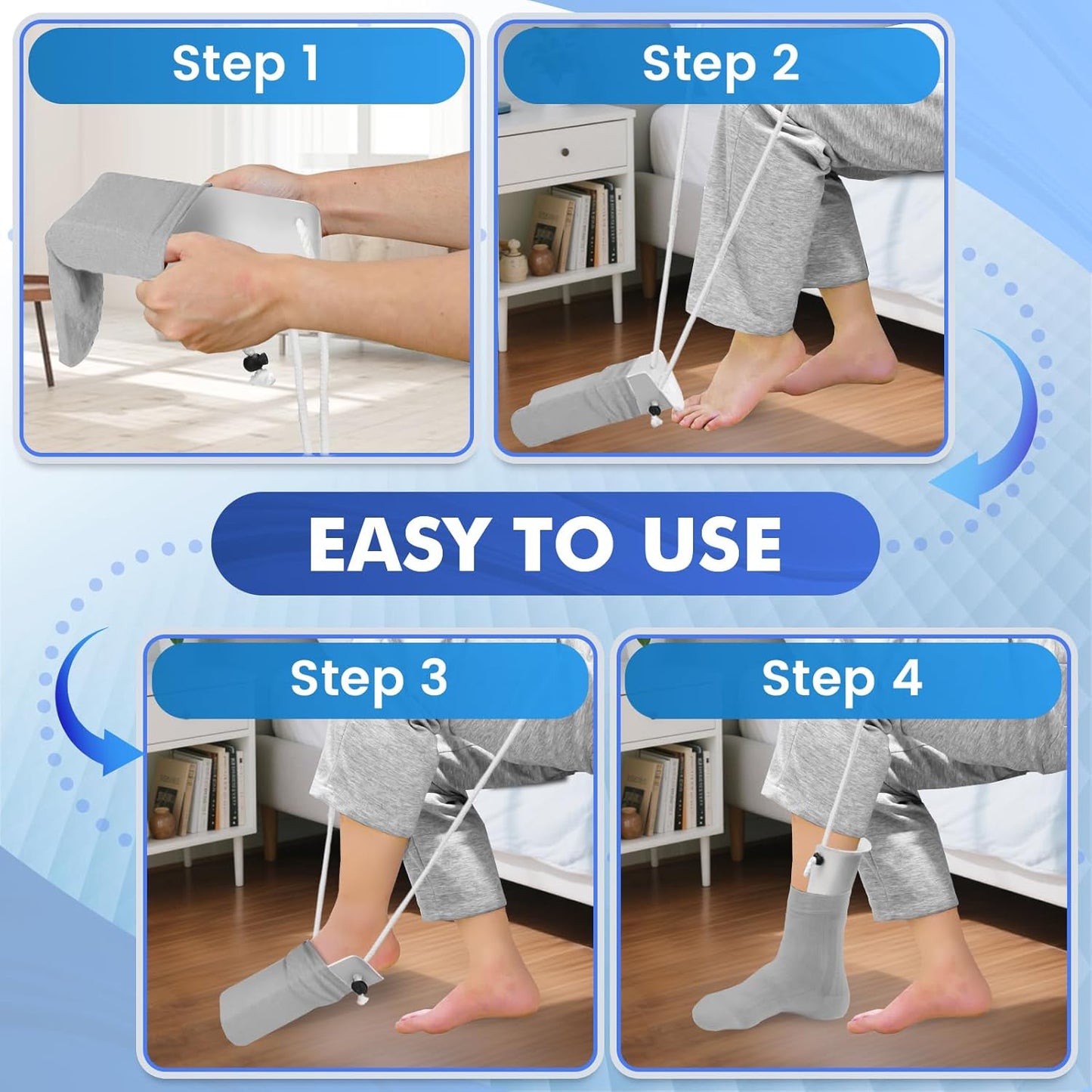 Step 1

Step 2

EASY TO USE

Step 3

Step 4