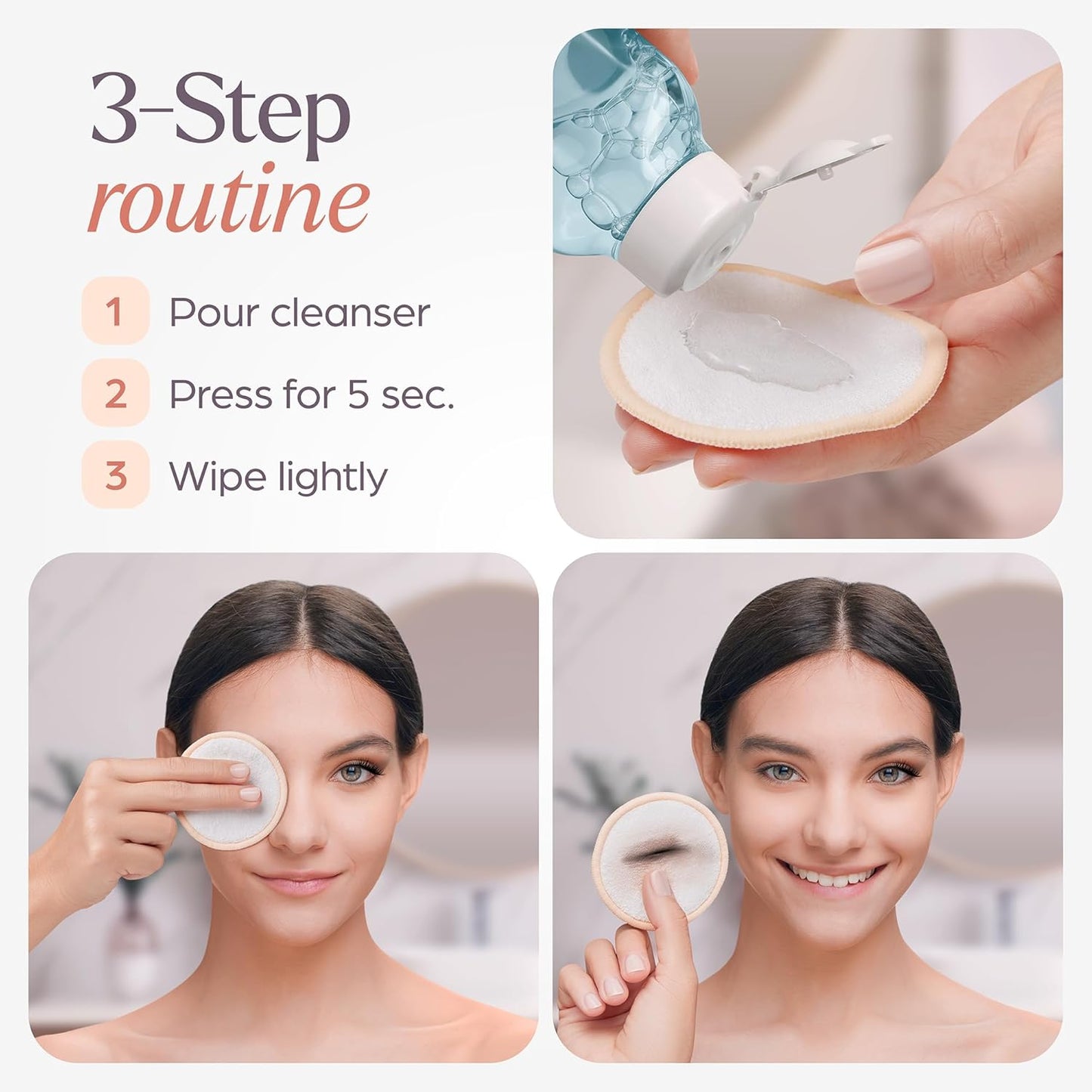 3-Step
routine

1 Pour cleanser

2 Press for 5 sec.

3 Wipe lightly