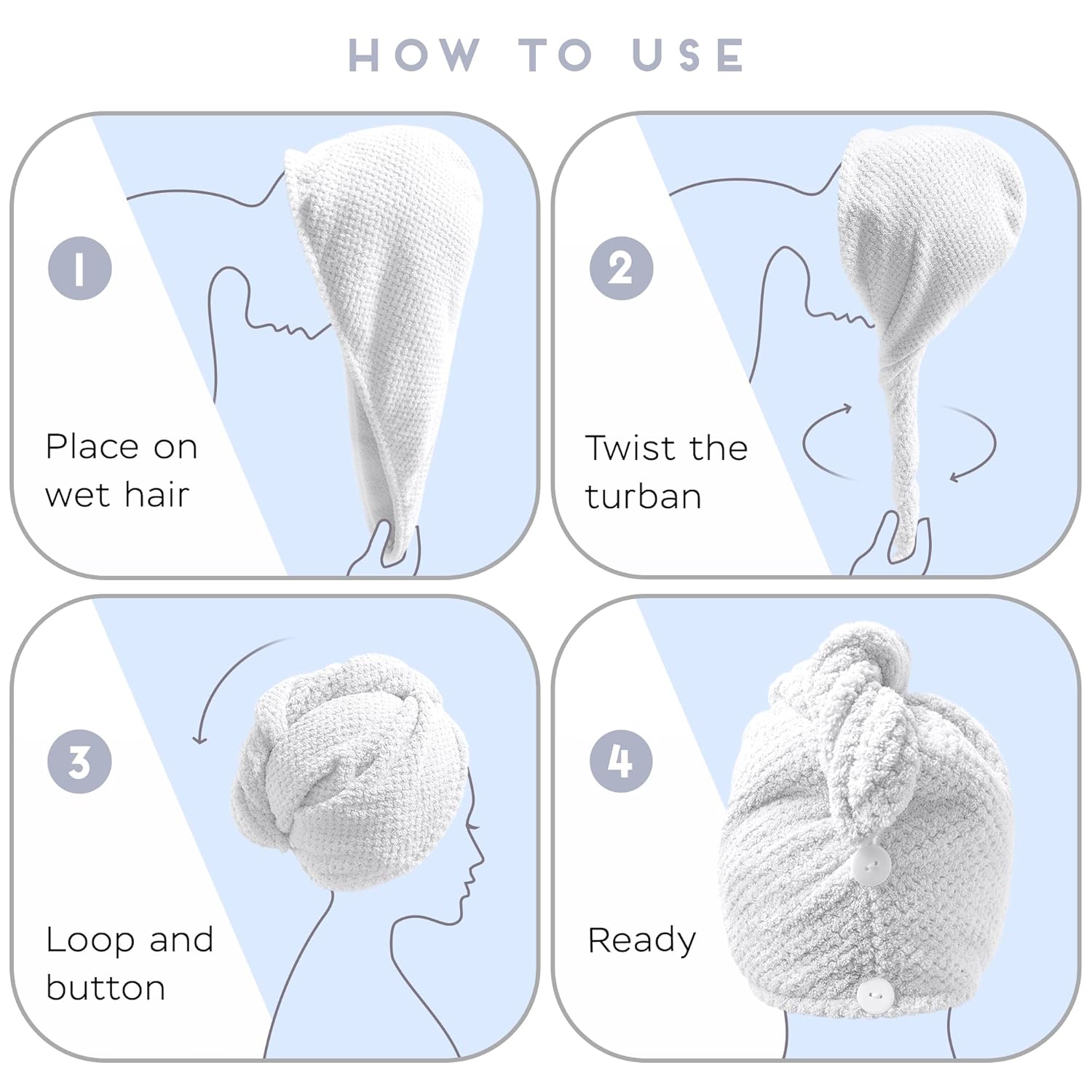 HOW TO USE

1

Place on wet hair

2

Twist the turban

3

Loop and button

4

Ready