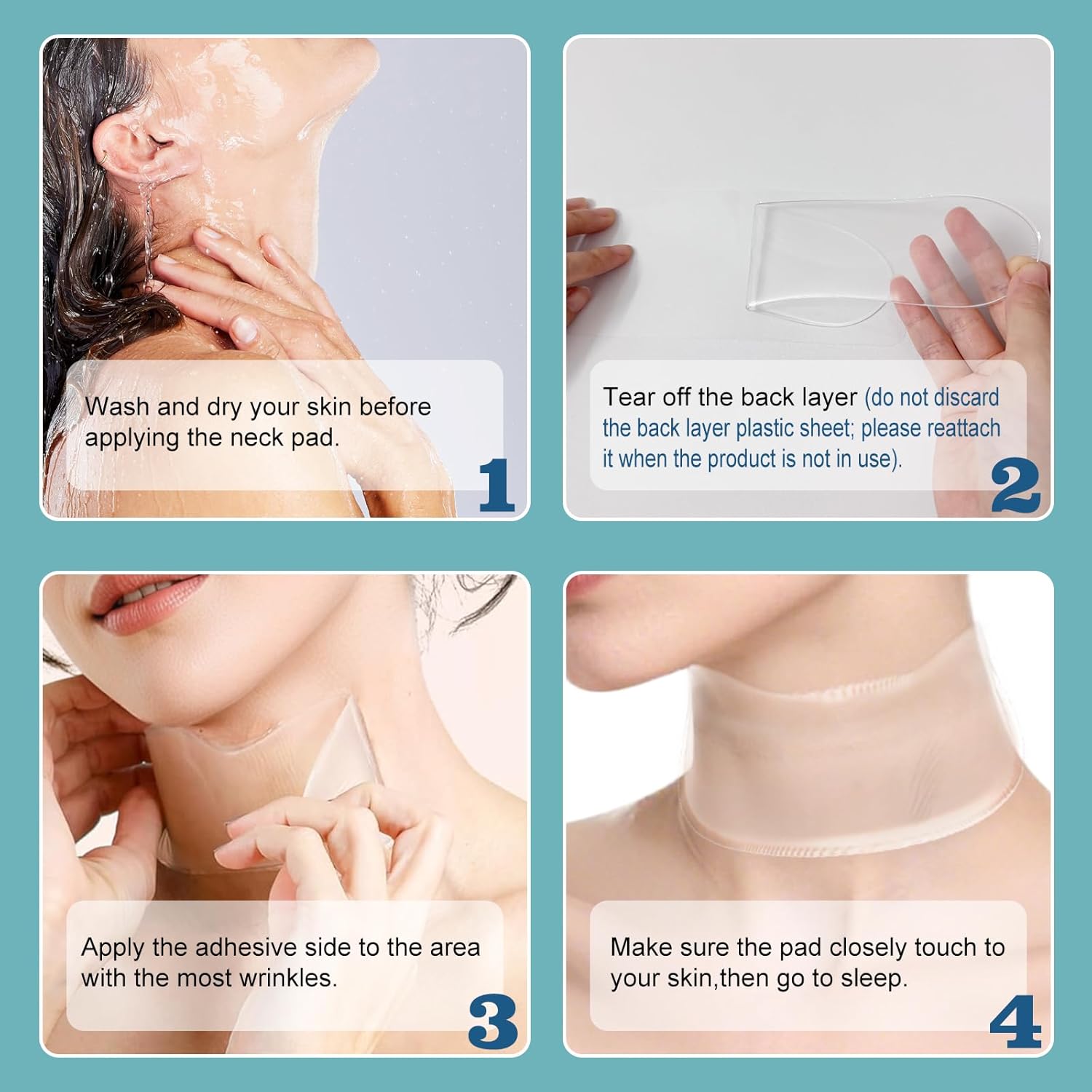 Wash and dry your skin before applying the neck pad.

1

Tear off the back layer (do not discard the back layer plastic sheet; please reattach it when the product is not in use).

2

Apply the adhesive side to the area with the most wrinkles.

3

Make sure the pad closely touch to your skin,then go to sleep.

4