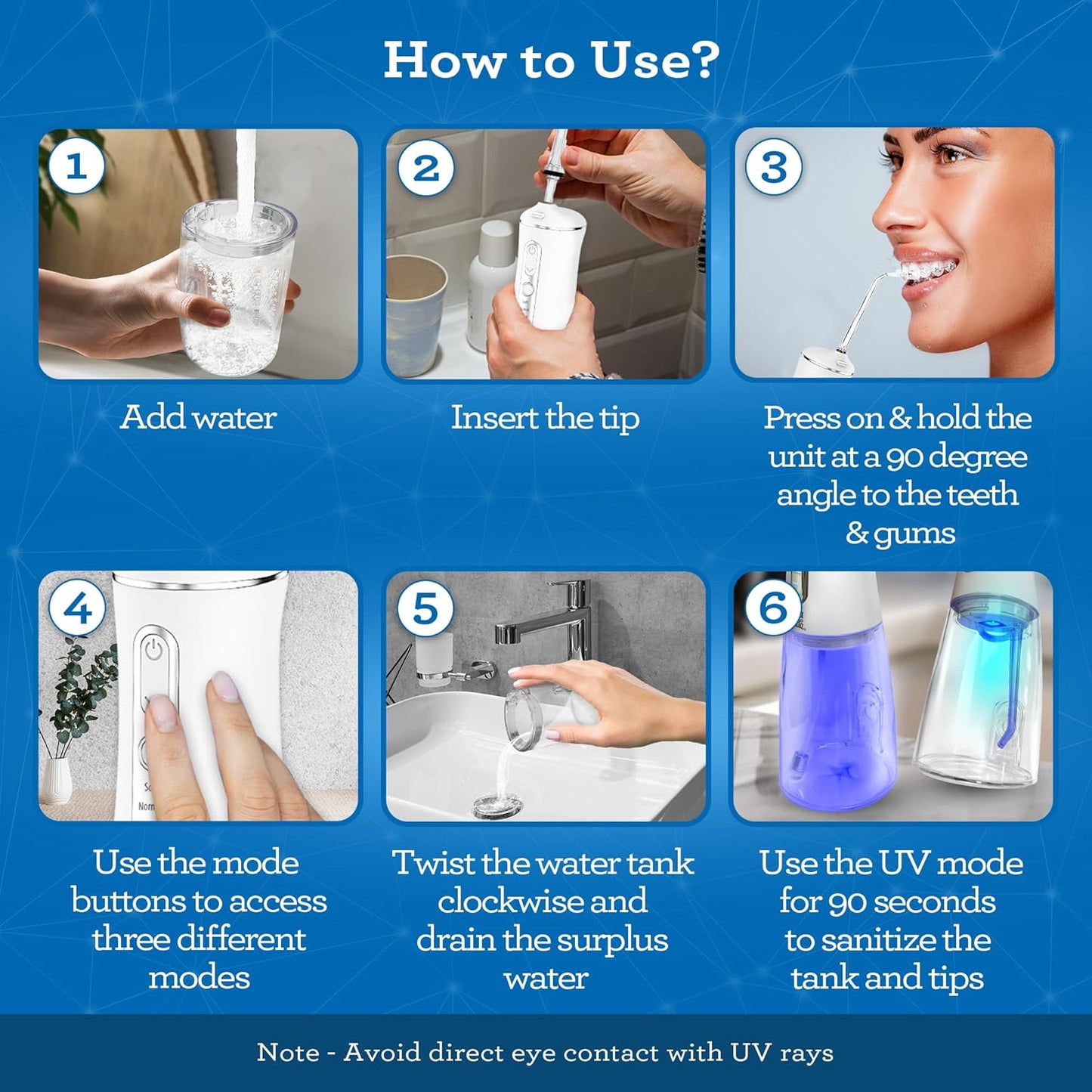 How to Use?

1

Add water

2

Insert the tip

3

Press on & hold the unit at a 90 degree angle to the teeth & gums

4

Use the mode buttons to access three different modes

5

Twist the water tank clockwise and drain the surplus water

6

Use the UV mode for 90 seconds to sanitize the tank and tips

Note - Avoid direct eye contact with UV rays