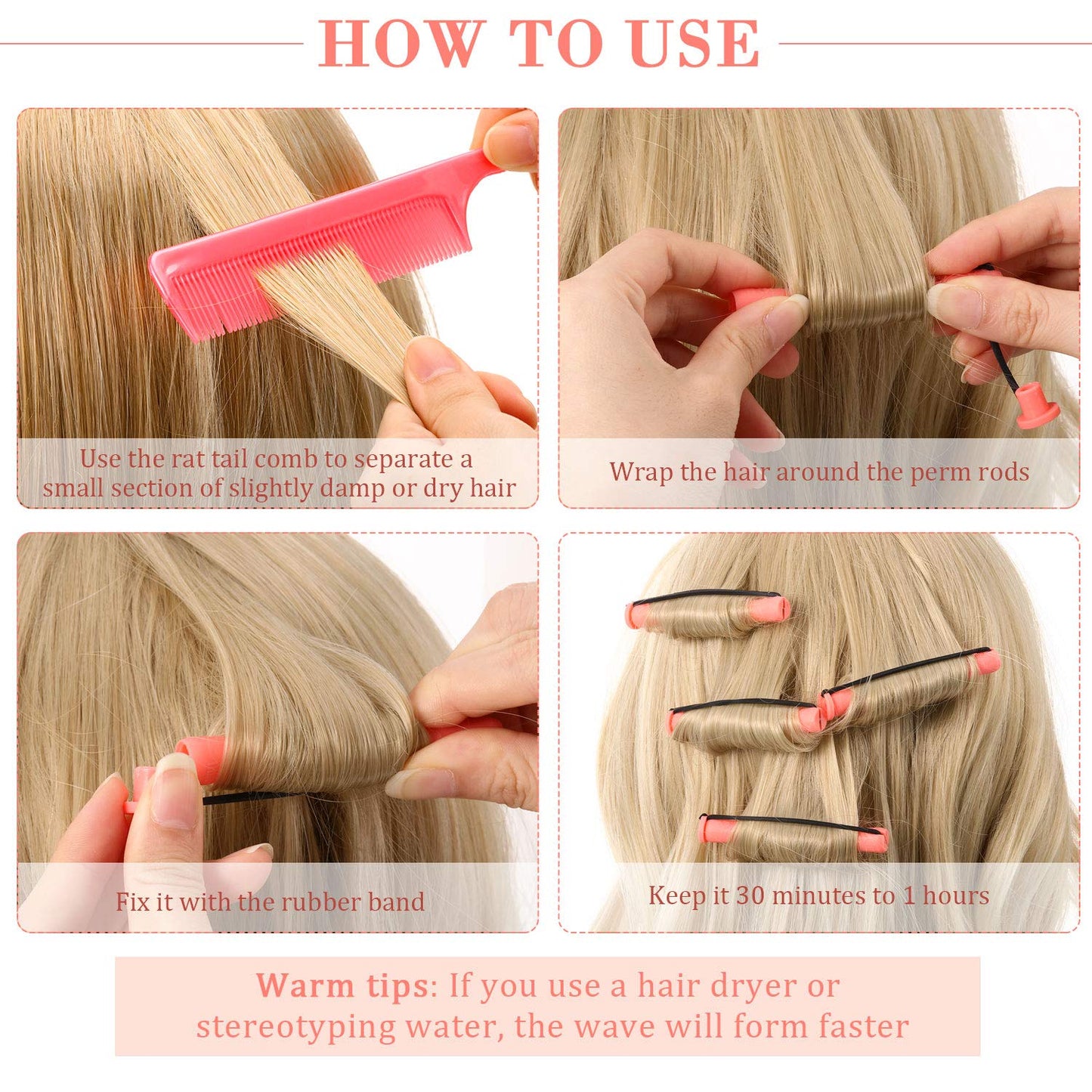 HOW TO USE

Use the rat tail comb to separate a small section of slightly damp or dry hair

Wrap the hair around the perm rods

Fix it with the rubber band

Keep it 30 minutes to 1 hours

Warm tips: If you use a hair dryer or stereotyping water, the wave will form faster