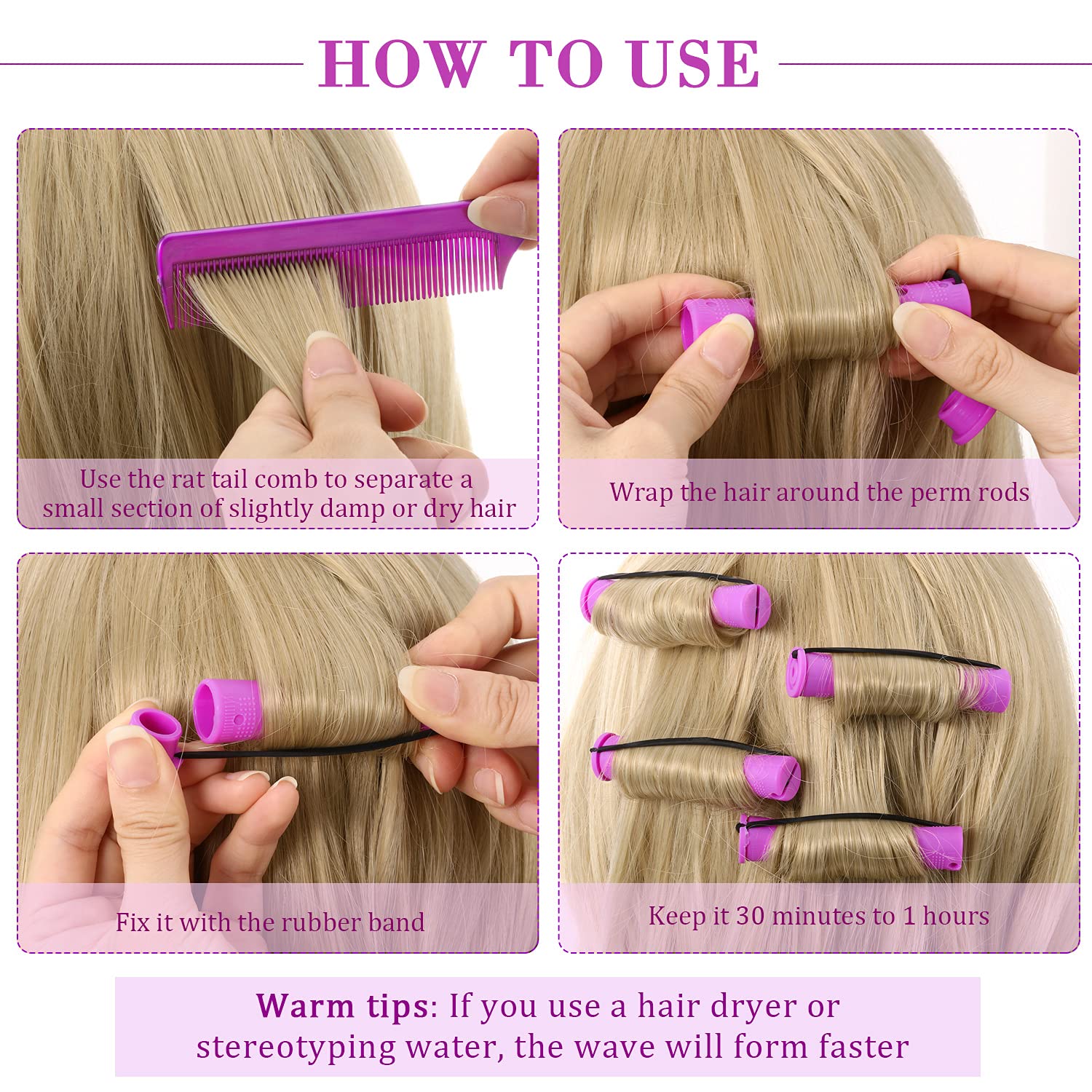 HOW TO USE

Use the rat tail comb to separate a small section of slightly damp or dry hair

Wrap the hair around the perm rods

Fix it with the rubber band

Keep it 30 minutes to 1 hours

Warm tips: If you use a hair dryer or stereotyping water, the wave will form faster