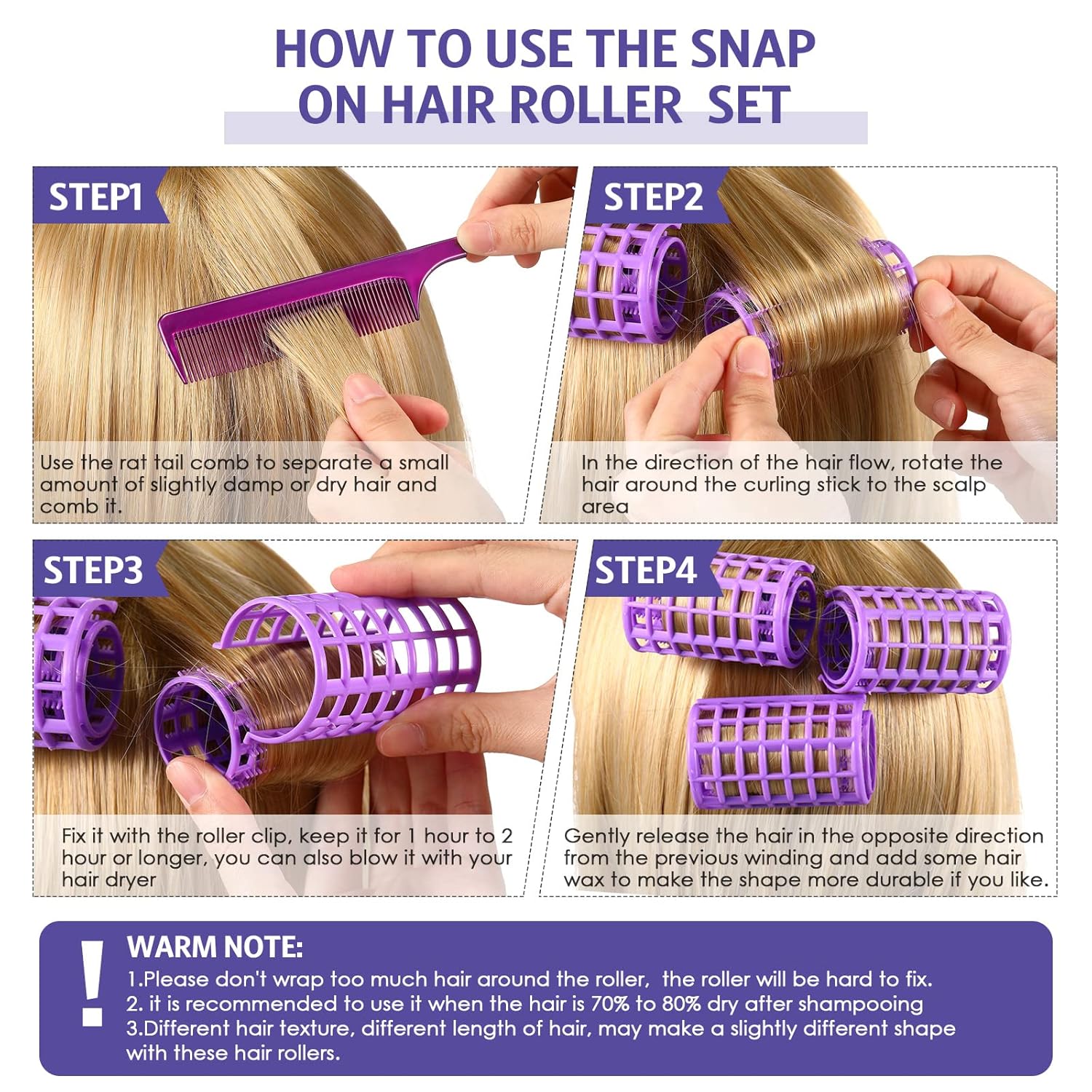 HOW TO USE THE SNAP ON HAIR ROLLER SET

STEP1

Use the rat tail comb to separate a small amount of slightly damp or dry hair and comb it.

STEP2

In the direction of the hair flow, rotate the hair around the curling stick to the scalp area

STEP3

Fix it with the roller clip, keep it for 1 hour to 2 hour or longer, you can also blow it with your hair dryer

STEP4

Gently release the hair in the opposite direction from the previous winding and add some hair wax to make the shape more durable if you like.

!

WARM NOTE:

1.Please don't wrap too much hair around the roller, the roller will be hard to fix.
2. it is recommended to use it when the hair is 70% to 80% dry after shampooing
3.Different hair texture, different length of hair, may make a slightly different shape with these hair rollers.