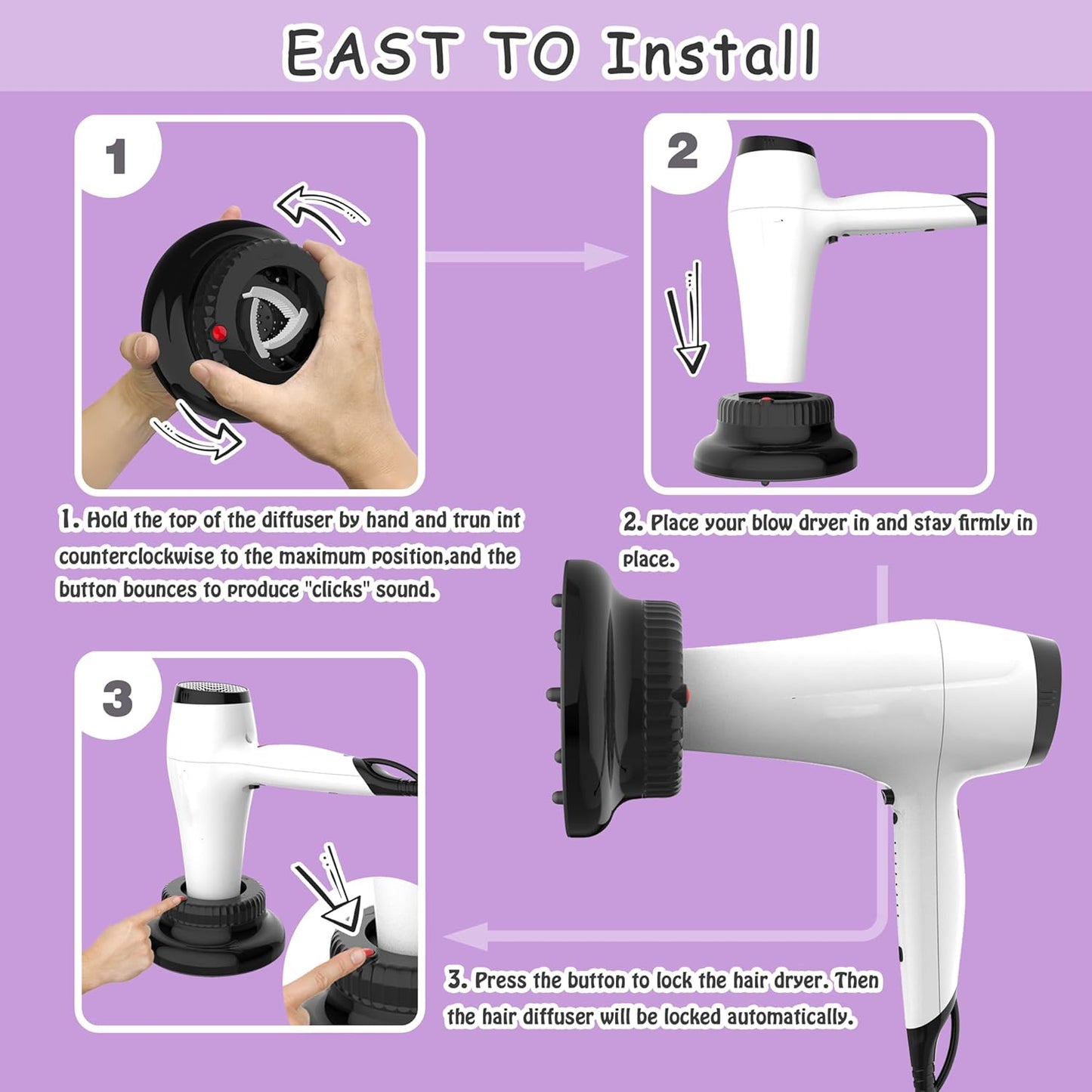 EAST TO Install

1

2

1. Hold the top of the diffuser by hand and trun int counterclockwise to the maximum position,and the button bounces to produce "clicks" sound.

2. Place your blow dryer in and stay firmly in place.

3

3. Press the button to lock the hair dryer. Then the hair diffuser will be locked automatically.