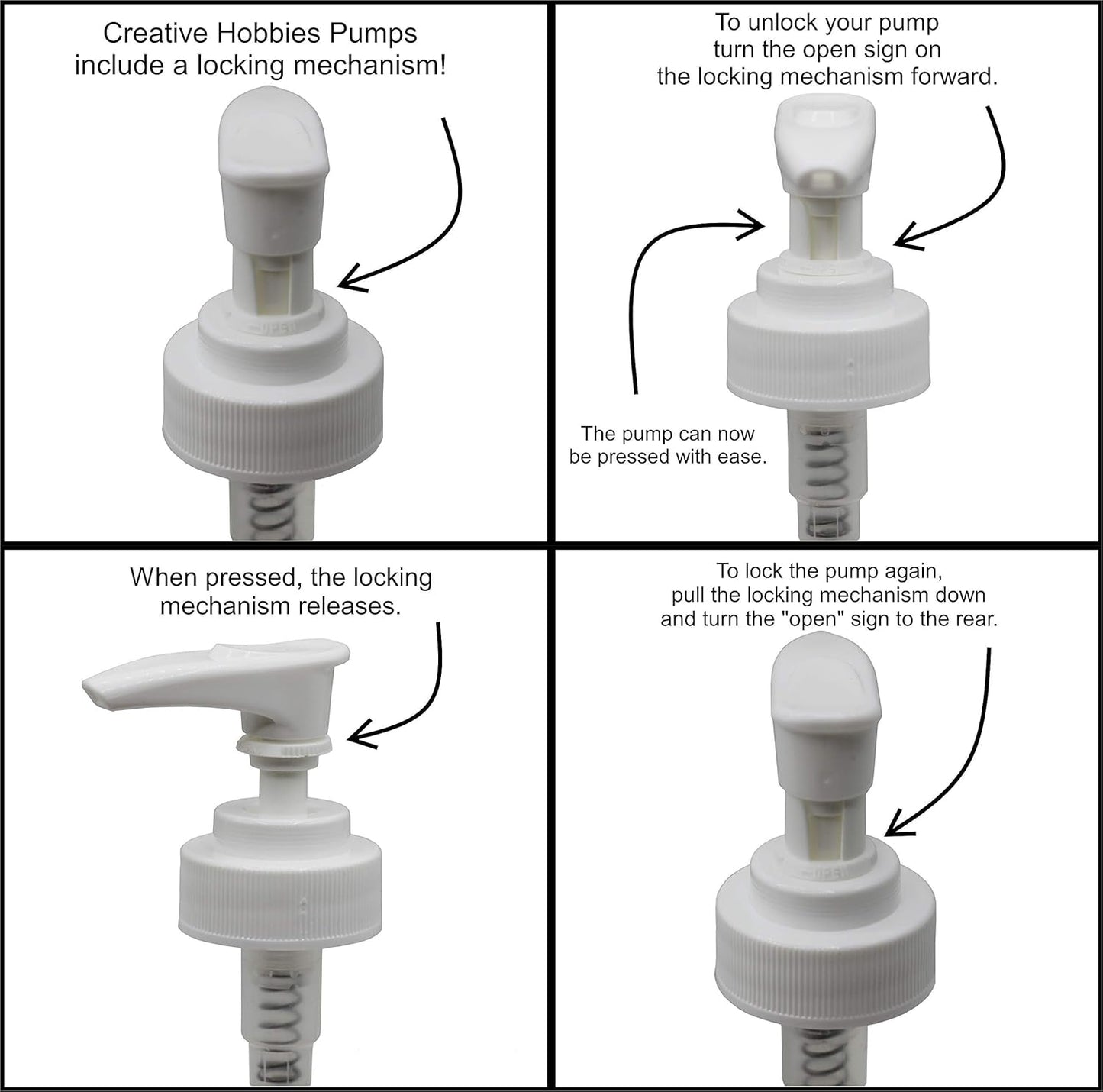 Creative Hobbies Pumps include a locking mechanism!

To unlock your pump turn the open sign on the locking mechanism forward.

The pump can now be pressed with ease.

When pressed, the locking mechanism releases.

To lock the pump again, pull the locking mechanism down and turn the "open" sign to the rear.