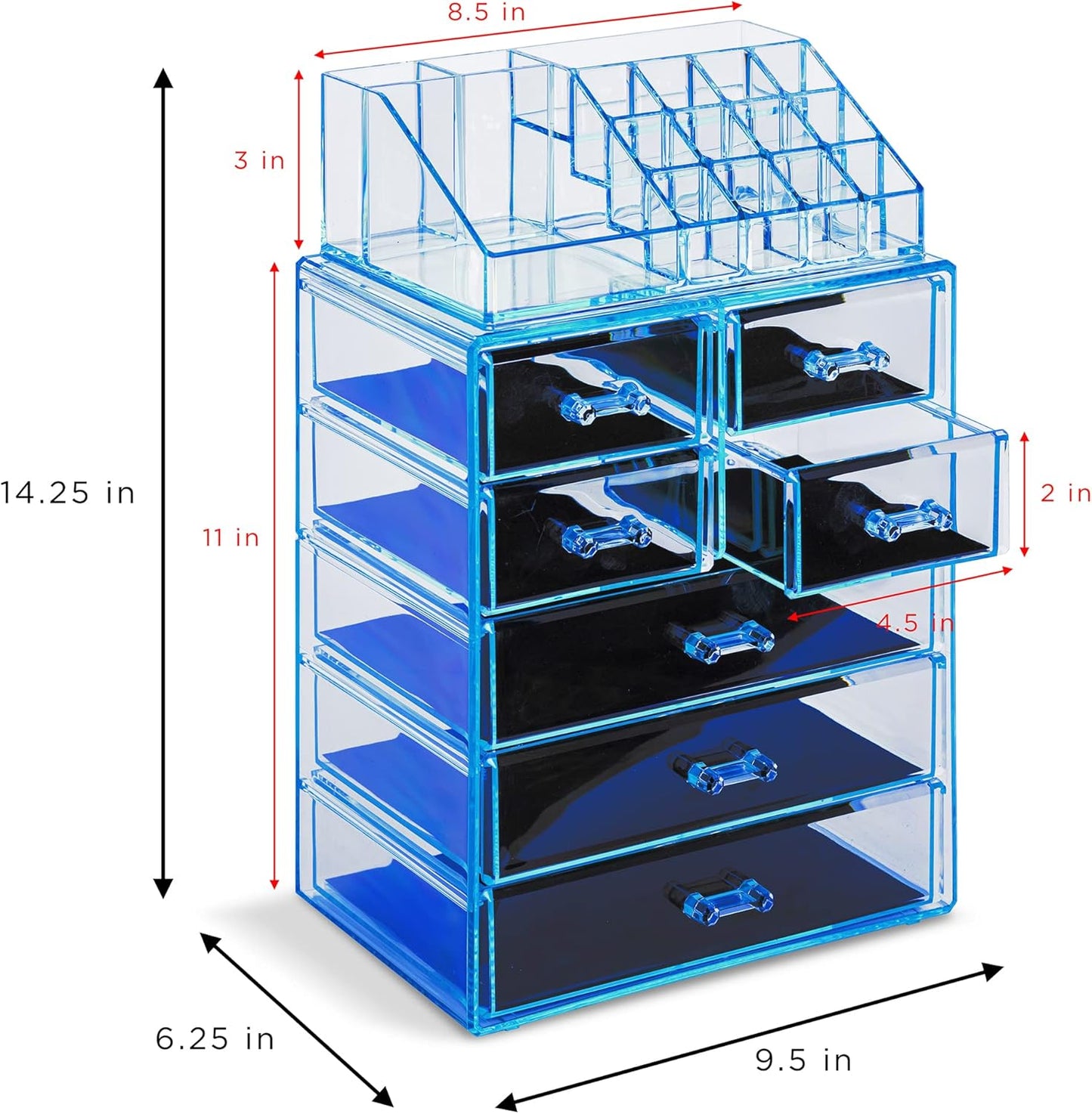 8.5 in

3 in

14.25 in

11 in

2 in

4.5 in

6.25 in

9.5 in