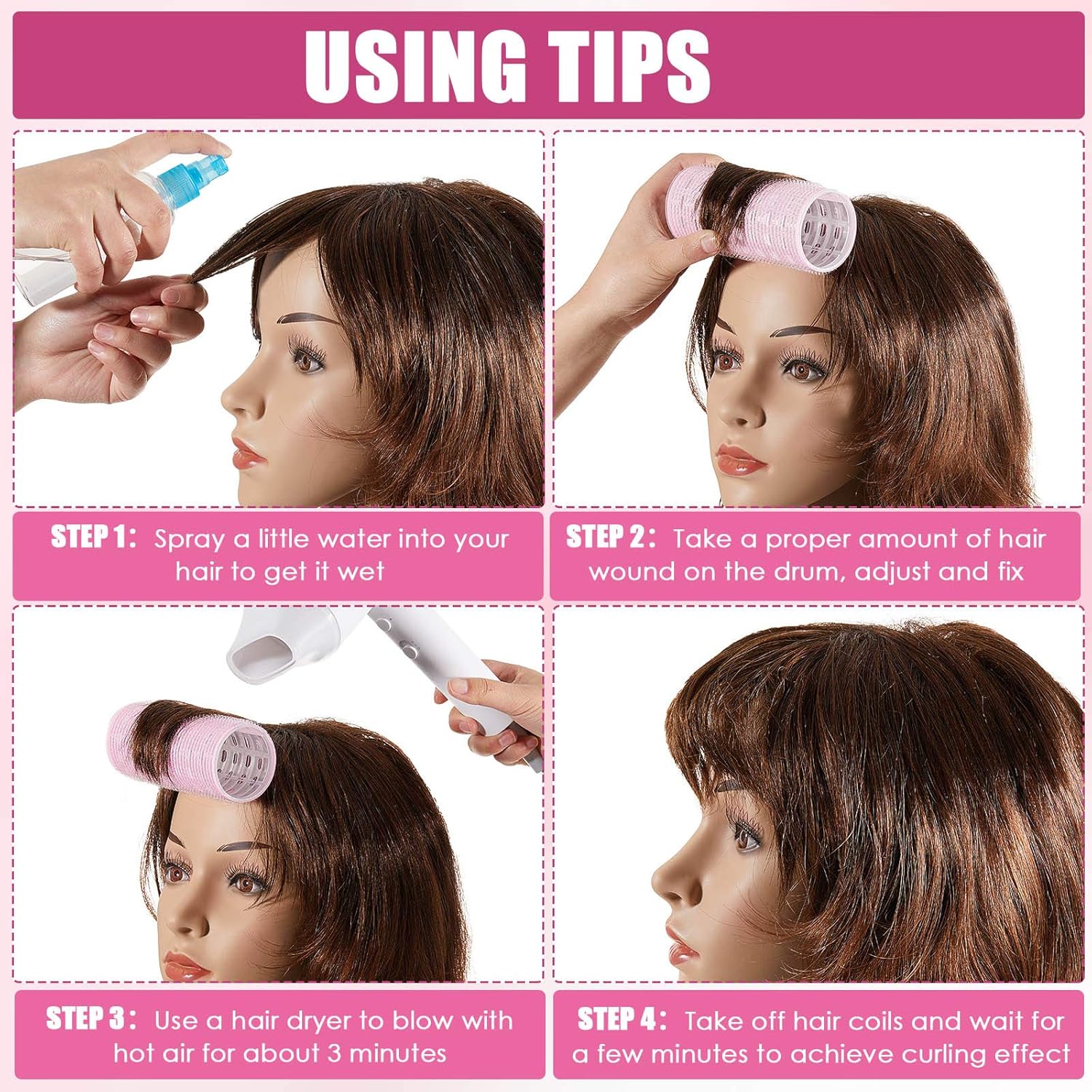 USING TIPS

STEP 1: Spray a little water into your hair to get it wet

STEP 2: Take a proper amount of hair wound on the drum, adjust and fix

STEP 3: Use a hair dryer to blow with hot air for about 3 minutes

STEP 4: Take off hair coils and wait for a few minutes to achieve curling effect