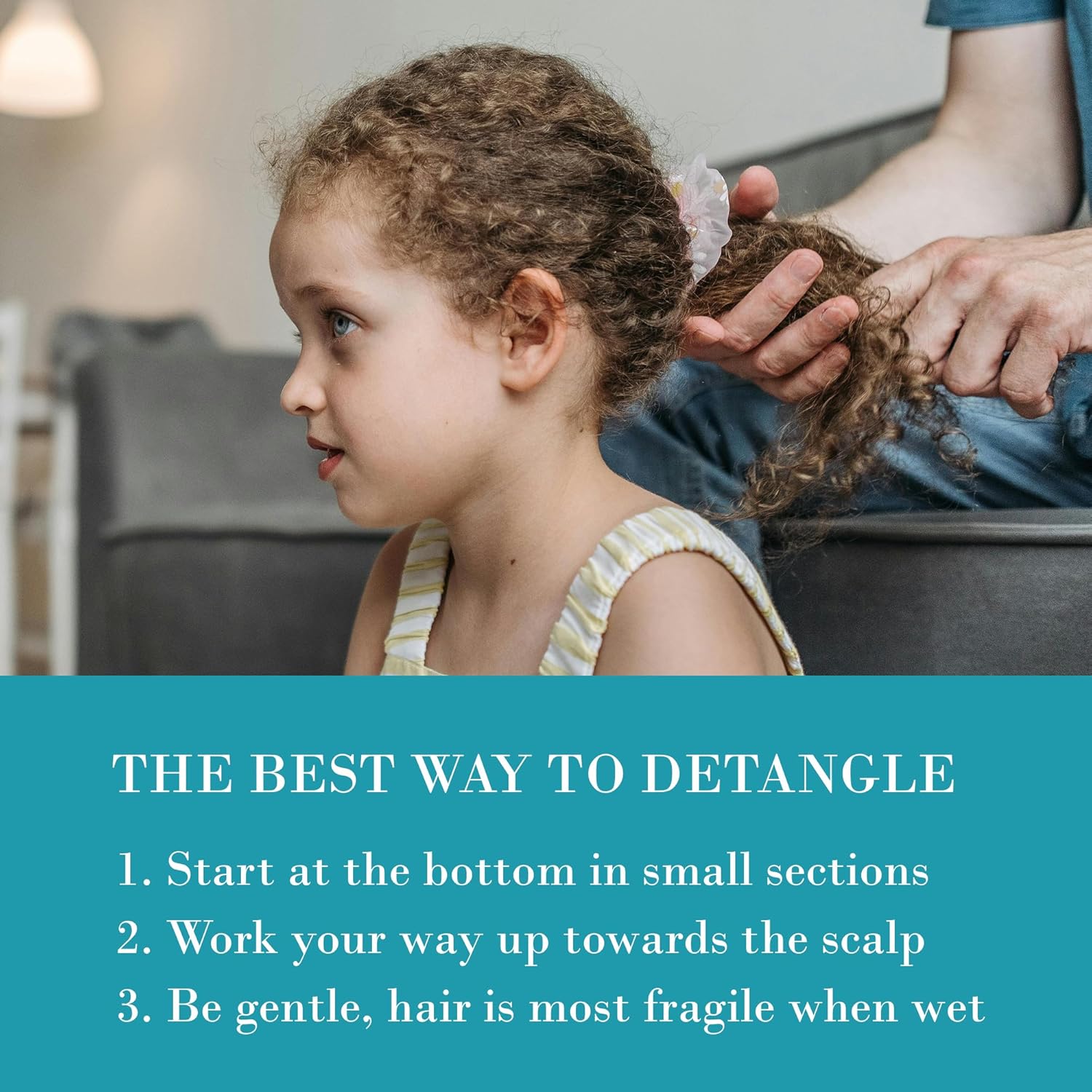 THE BEST WAY TO DETANGLE

1. Start at the bottom in small sections
2. Work your way up towards the scalp
3. Be gentle, hair is most fragile when wet