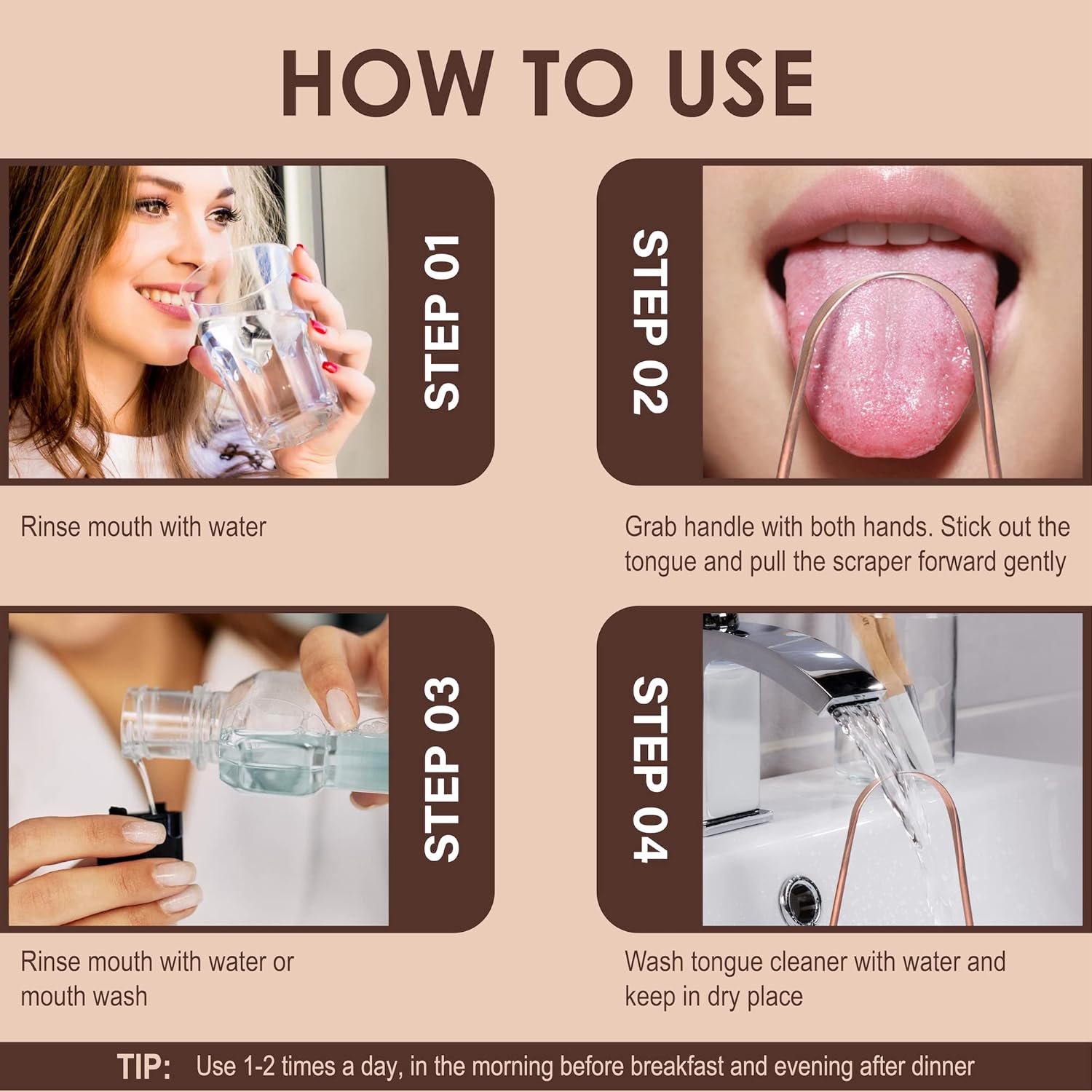 HOW TO USE

STEP 01

Rinse mouth with water

STEP 02

Grab handle with both hands. Stick out the tongue and pull the scraper forward gently

STEP 03

Rinse mouth with water or mouth wash

STEP 04

Wash tongue cleaner with water and keep in dry place

TIP: Use 1-2 times a day, in the morning before breakfast and evening after dinner