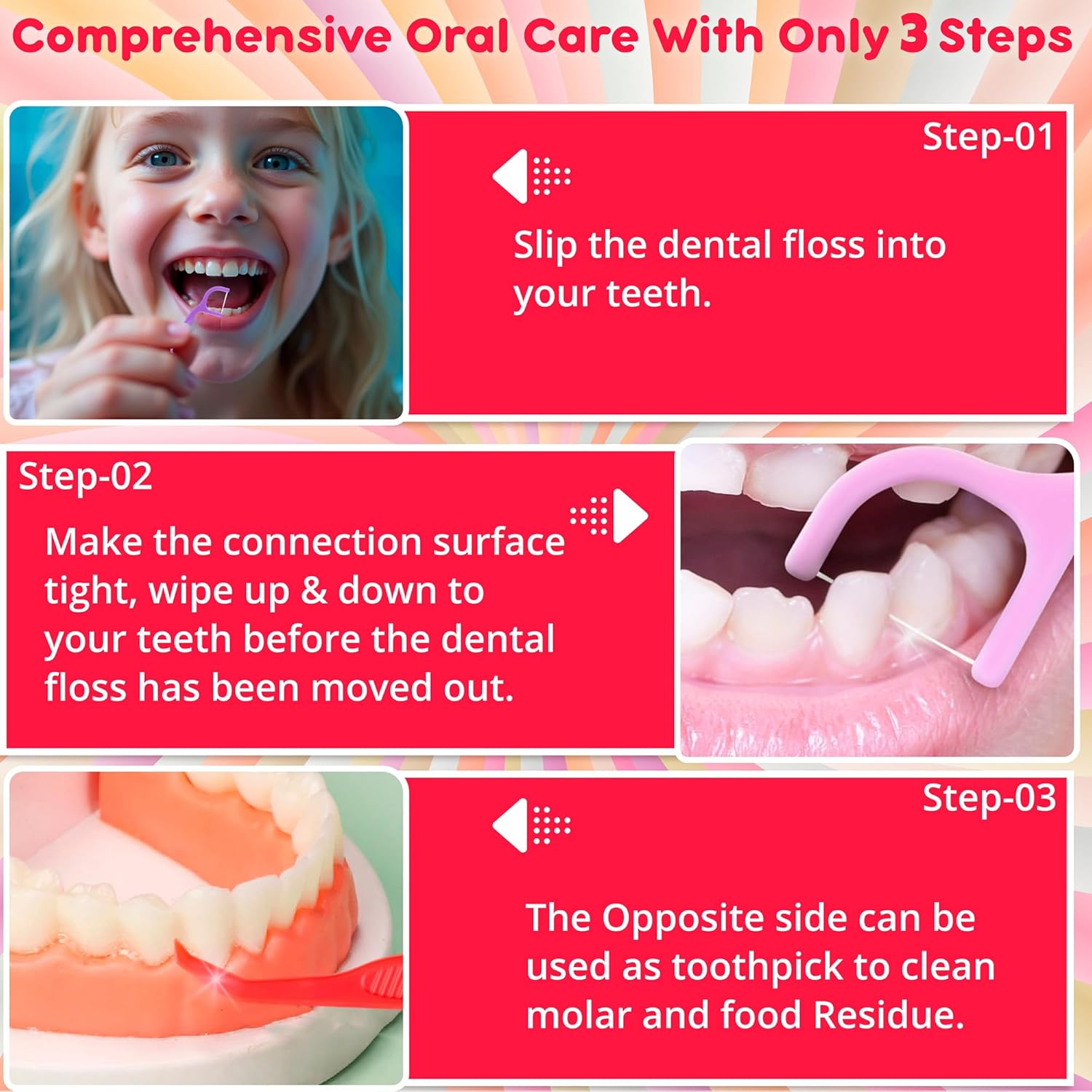 Comprehensive Oral Care With Only 3 Steps

Step-01

Slip the dental floss into your teeth.

Step-02

Make the connection surface tight, wipe up & down to your teeth before the dental floss has been moved out.

Step-03

The Opposite side can be used as toothpick to clean molar and food Residue.