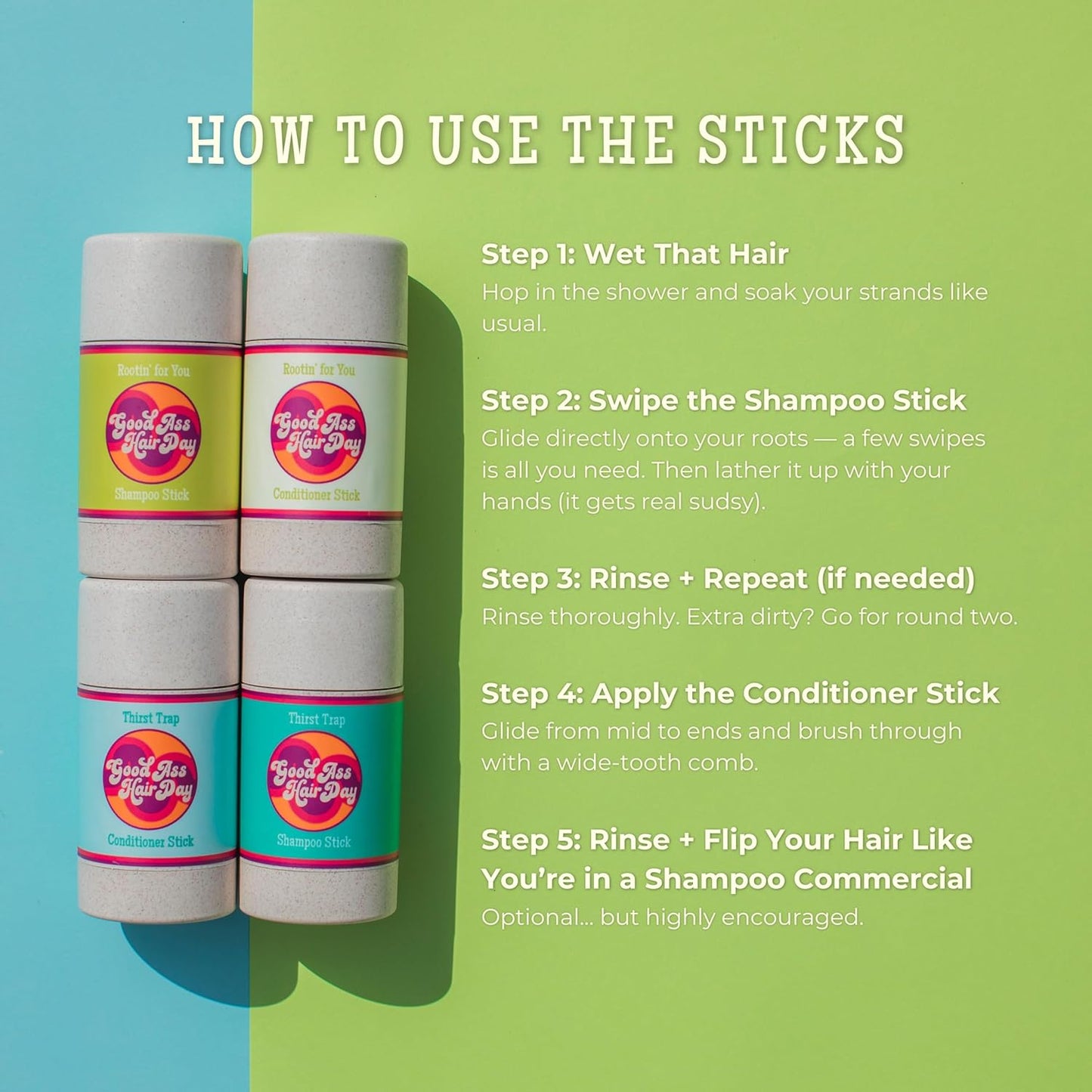 HOW TO USE THE STICKS

Rootin' for You
Good Ass Hair Day
Shampoo Stick

Rootin' for You
Good Ass Hair Day
Conditioner Stick

Thirst Trap
Good Ass Hair Day
Conditioner Stick

Thirst Trap
Good Ass Hair Day
Shampoo Stick

Step 1: Wet That Hair
Hop in the shower and soak your strands like usual.

Step 2: Swipe the Shampoo Stick
Glide directly onto your roots — a few swipes is all you need. Then lather it up with your hands (it gets real sudsy).

Step 3: Rinse + Repeat (if needed)
Rinse thoroughly. Extra dirty? Go for round two.

Step 4: Apply the Conditioner Stick
Glide from mid to ends and brush through with a wide-tooth comb.

Step 5: Rinse + Flip Your Hair Like You're in a Shampoo Commercial
Optional... but highly encouraged.