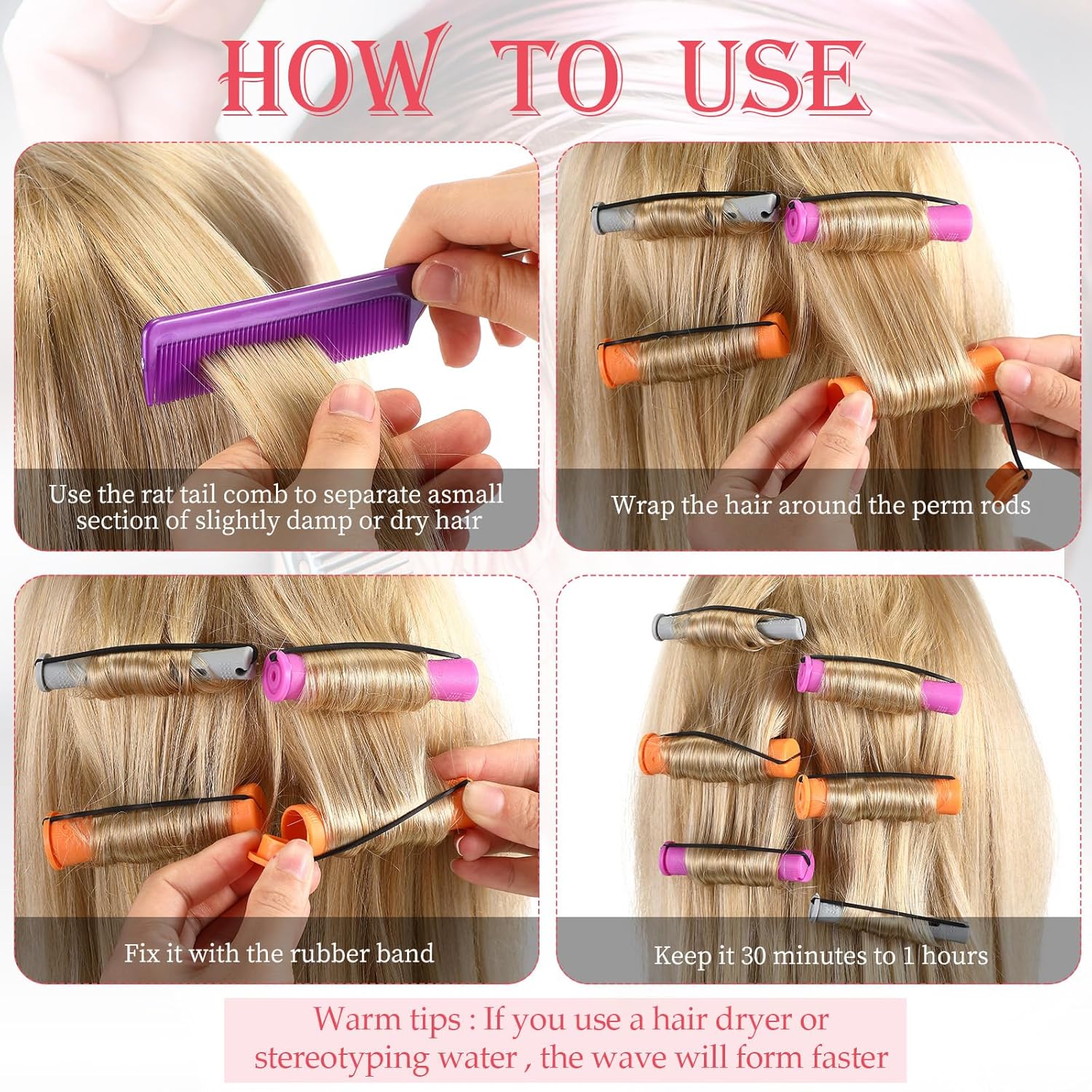 HOW TO USE

Use the rat tail comb to separate asmall section of slightly damp or dry hair

Wrap the hair around the perm rods

Fix it with the rubber band

Keep it 30 minutes to 1 hours

Warm tips : If you use a hair dryer or stereotyping water , the wave will form faster