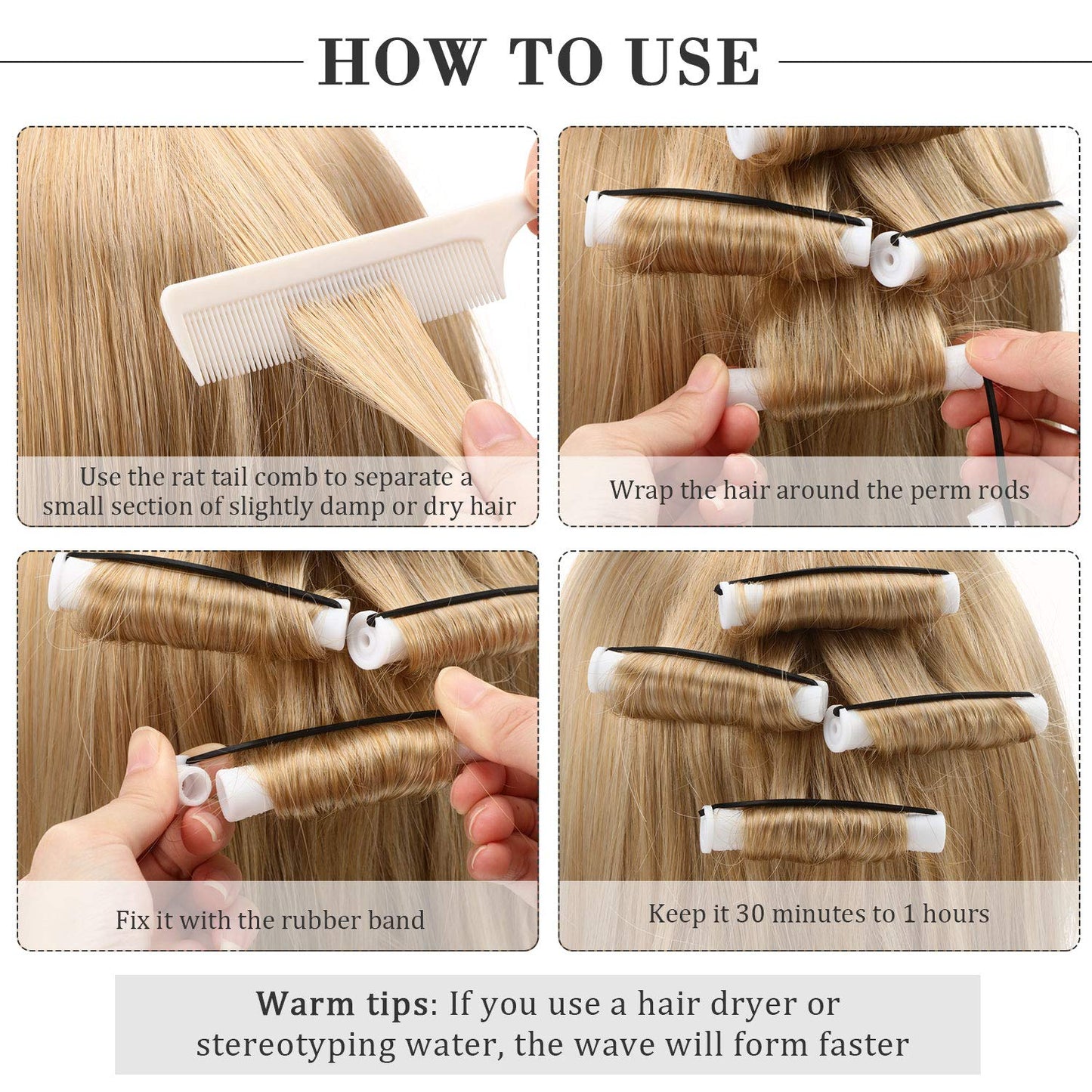 HOW TO USE

Use the rat tail comb to separate a small section of slightly damp or dry hair

Wrap the hair around the perm rods

Fix it with the rubber band

Keep it 30 minutes to 1 hours

Warm tips: If you use a hair dryer or stereotyping water, the wave will form faster