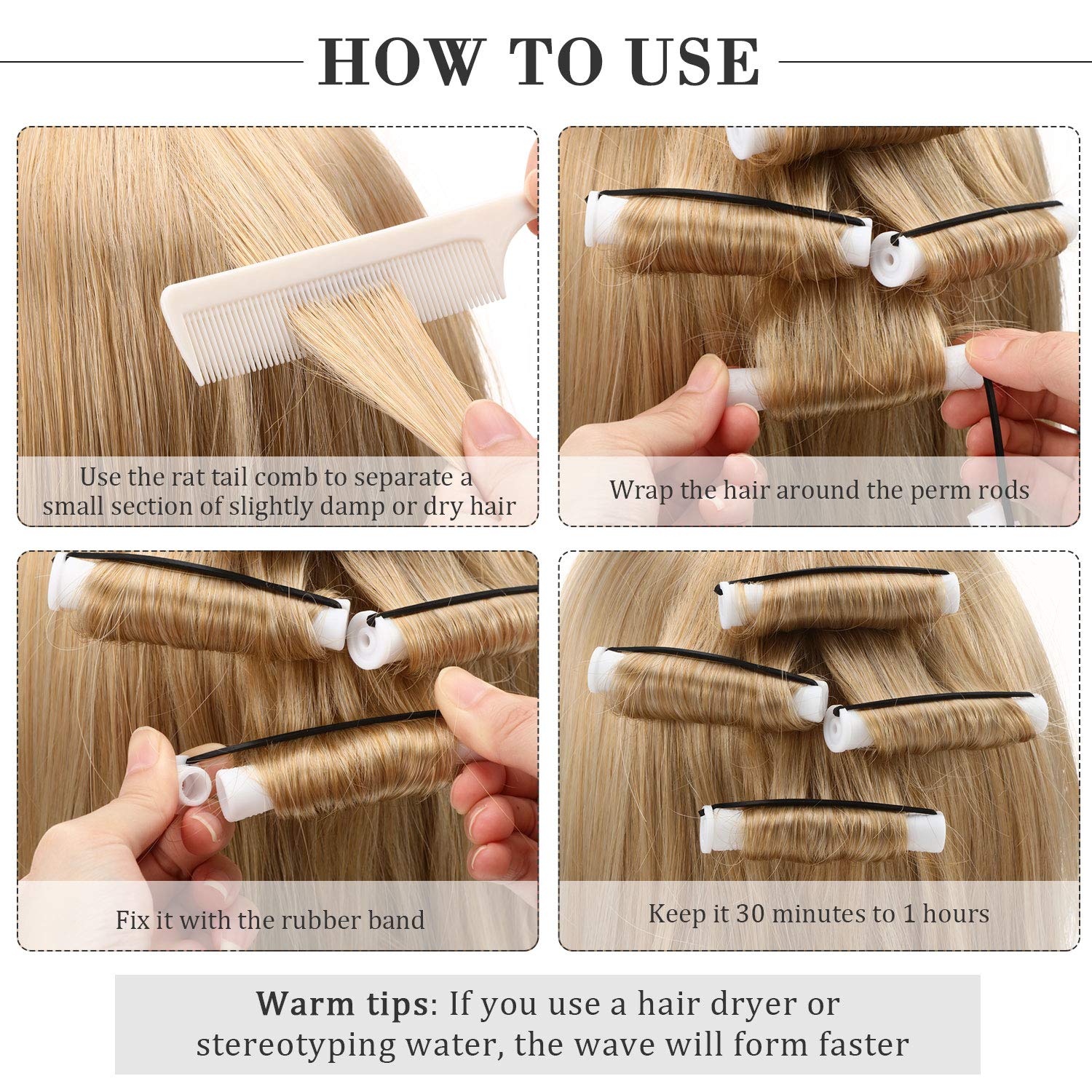 HOW TO USE

Use the rat tail comb to separate a small section of slightly damp or dry hair

Wrap the hair around the perm rods

Fix it with the rubber band

Keep it 30 minutes to 1 hours

Warm tips: If you use a hair dryer or stereotyping water, the wave will form faster