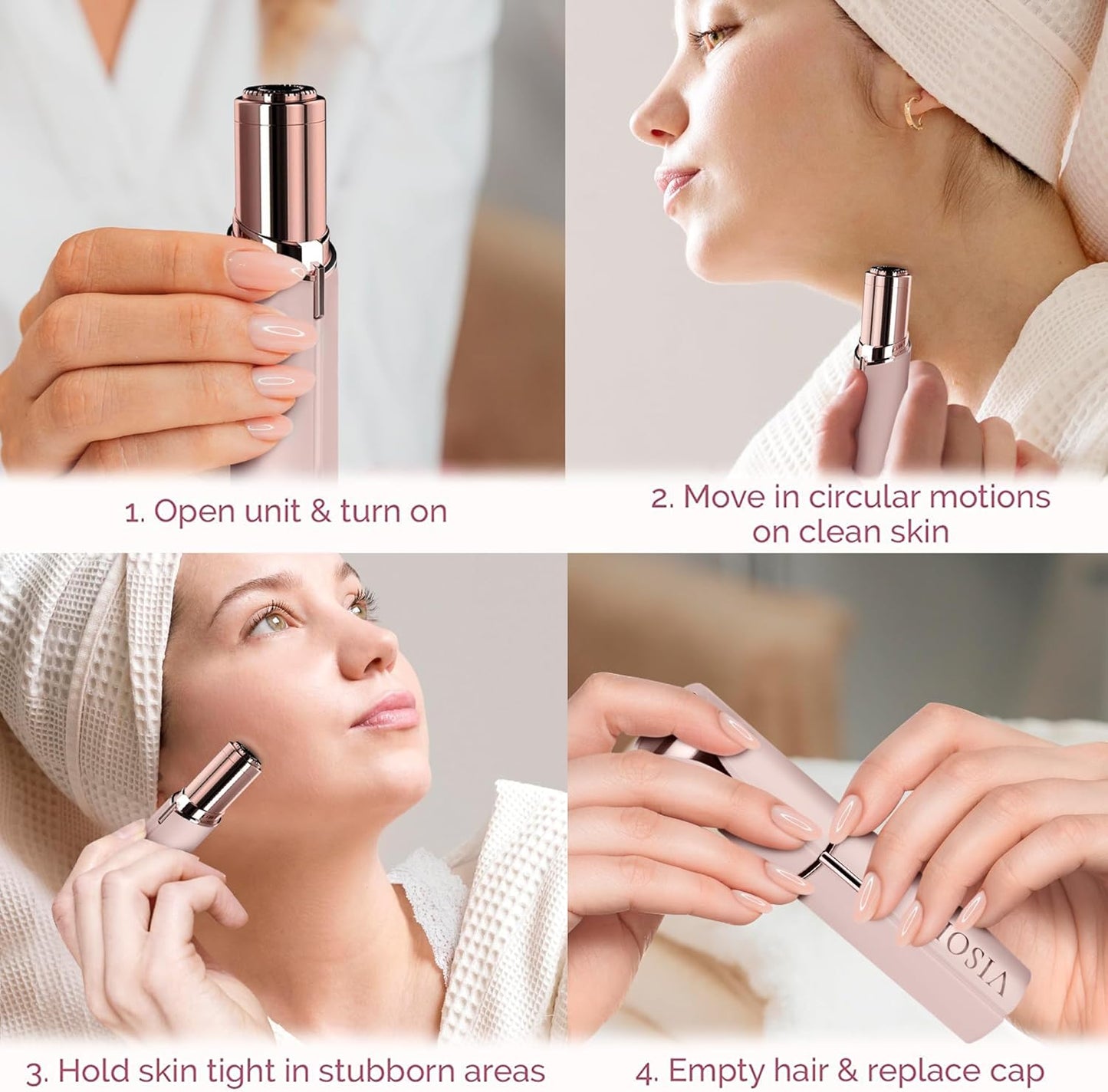 1. Open unit & turn on

2. Move in circular motions on clean skin

3. Hold skin tight in stubborn areas

4. Empty hair & replace cap

VIOSIA