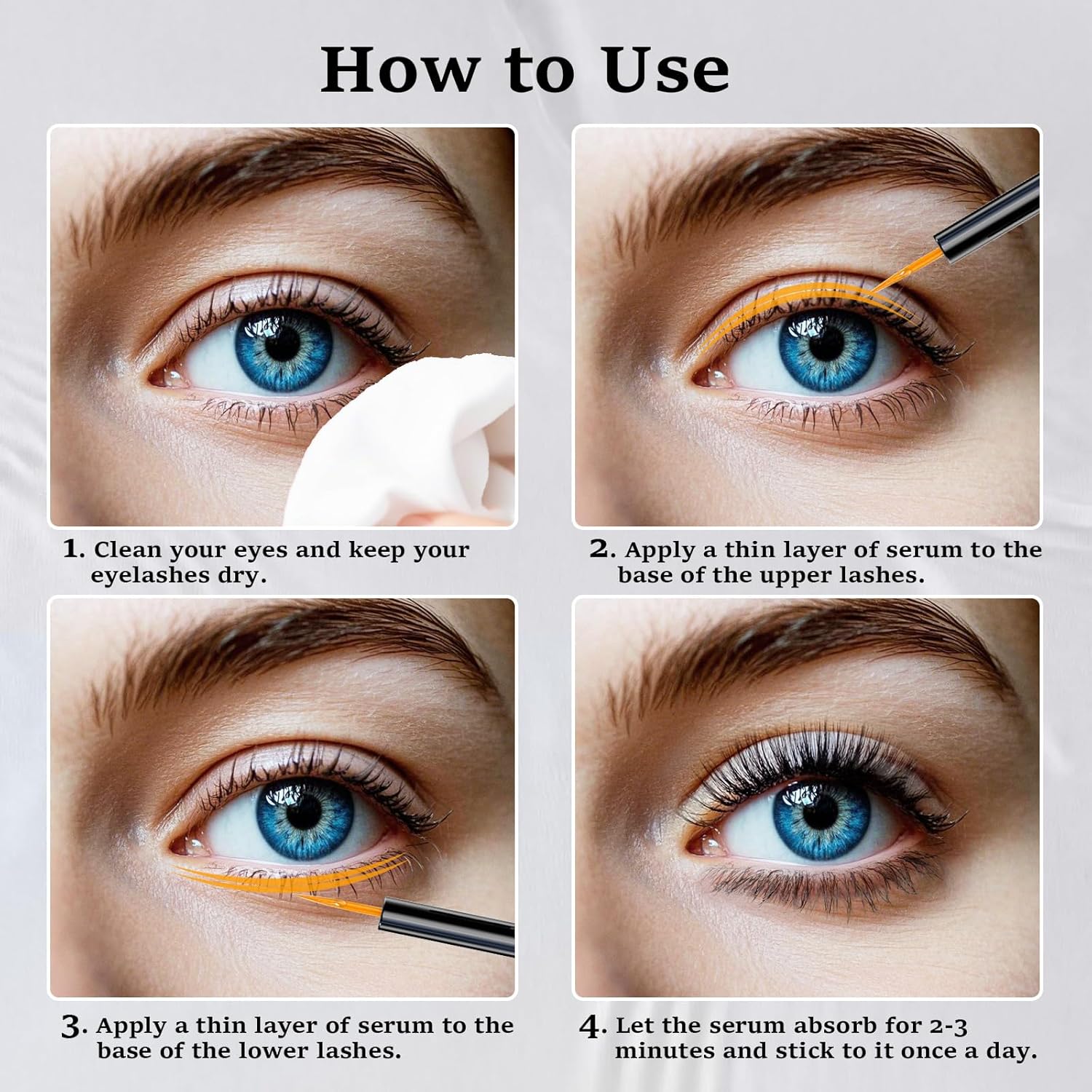 How to Use

1. Clean your eyes and keep your eyelashes dry.

2. Apply a thin layer of serum to the base of the upper lashes.

3. Apply a thin layer of serum to the base of the lower lashes.

4. Let the serum absorb for 2-3 minutes and stick to it once a day.