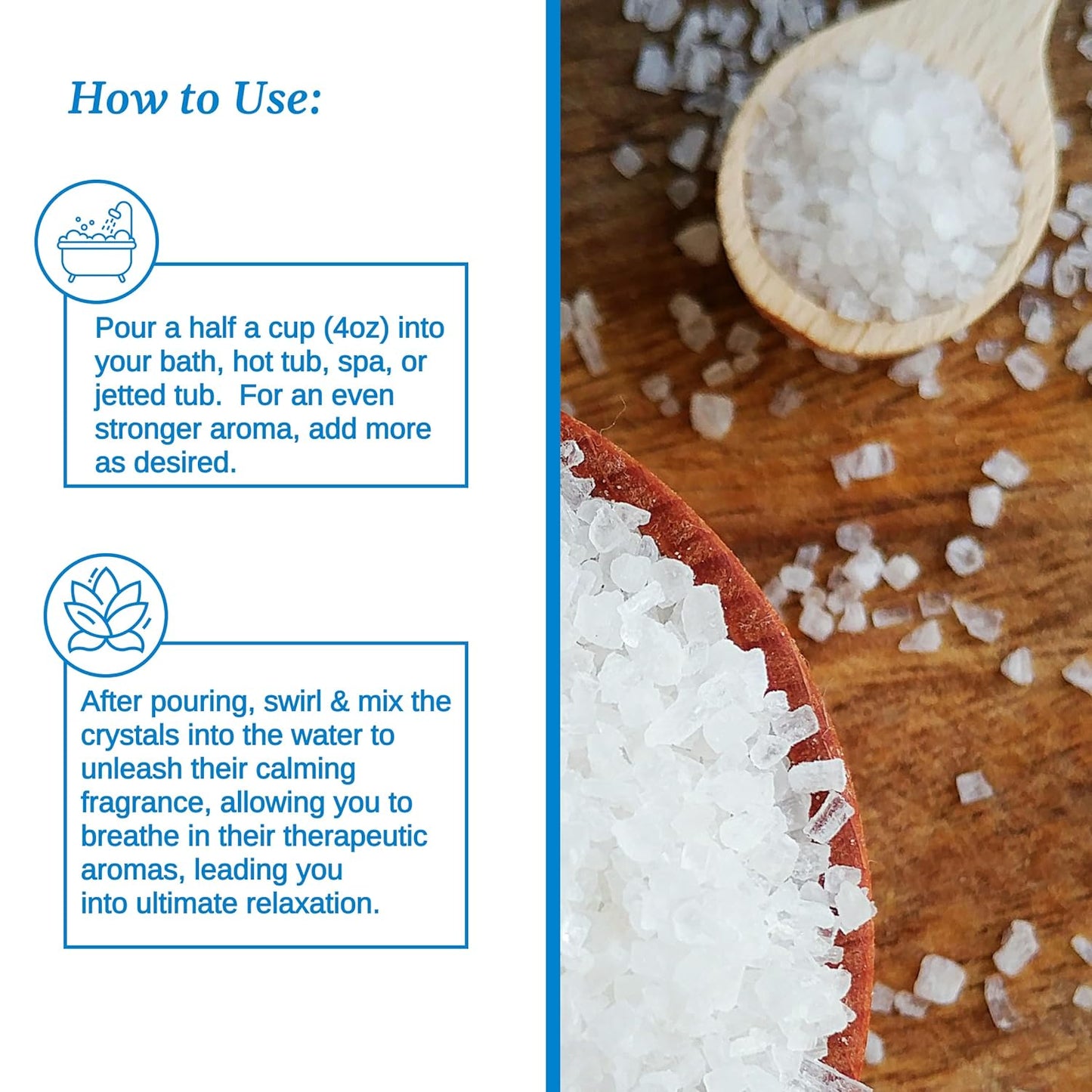 How to Use:

Pour a half a cup (4oz) into your bath, hot tub, spa, or jetted tub. For an even stronger aroma, add more as desired.

After pouring, swirl & mix the crystals into the water to unleash their calming fragrance, allowing you to breathe in their therapeutic aromas, leading you into ultimate relaxation.