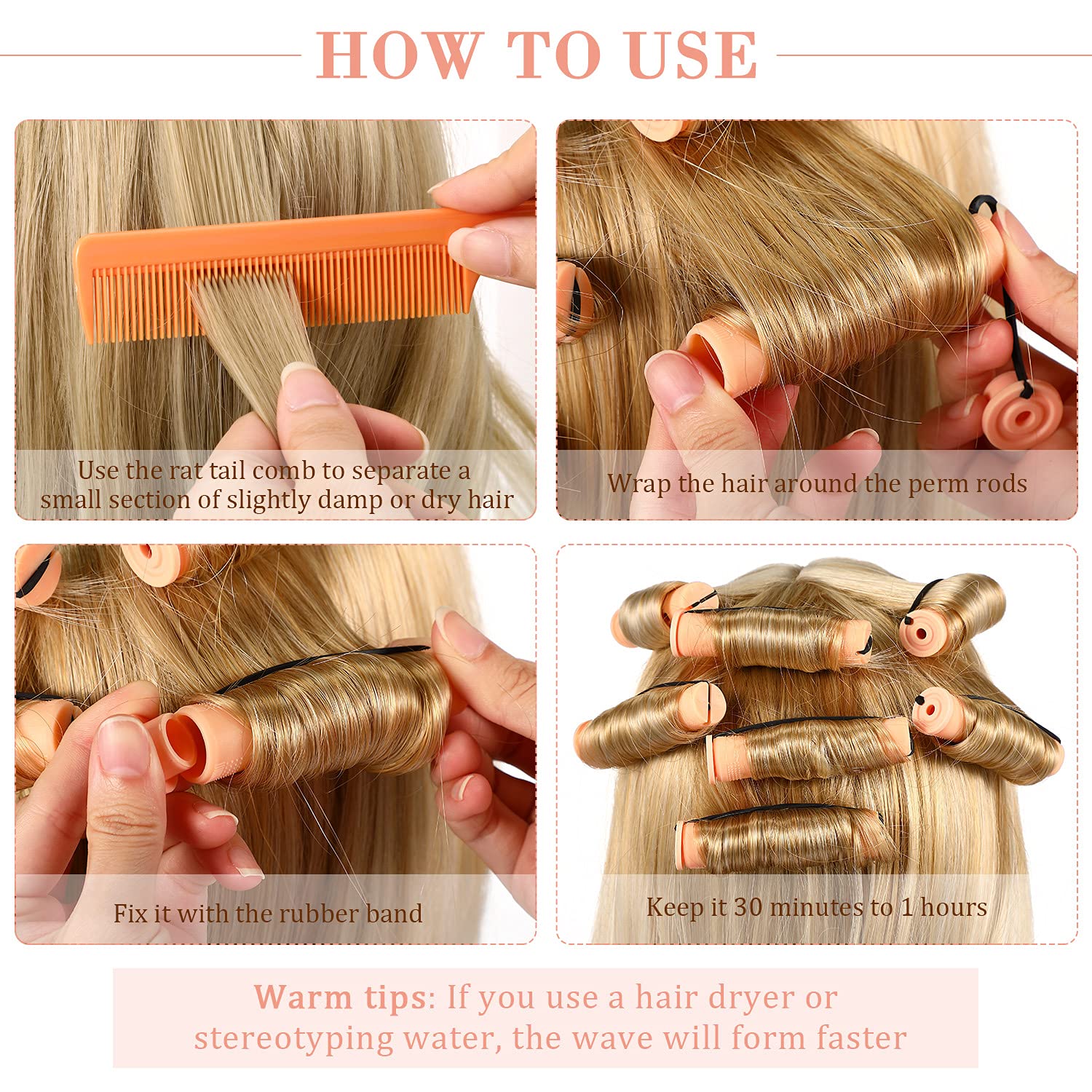 HOW TO USE

Use the rat tail comb to separate a small section of slightly damp or dry hair

Wrap the hair around the perm rods

Fix it with the rubber band

Keep it 30 minutes to 1 hours

Warm tips: If you use a hair dryer or stereotyping water, the wave will form faster