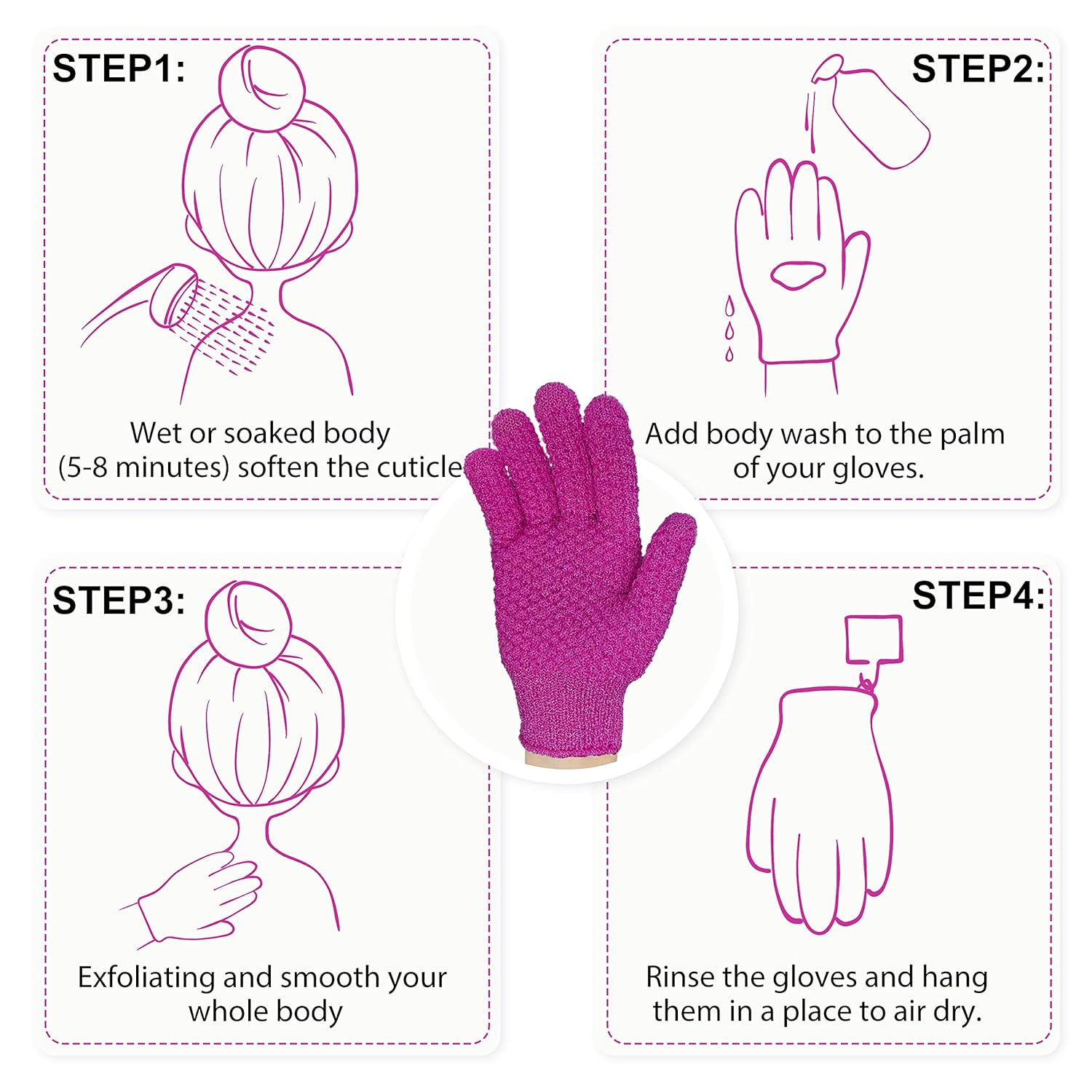 STEP1:

Wet or soaked body (5-8 minutes) soften the cuticle

STEP2:

Add body wash to the palm of your gloves.

STEP3:

Exfoliating and smooth your whole body

STEP4:

Rinse the gloves and hang them in a place to air dry.