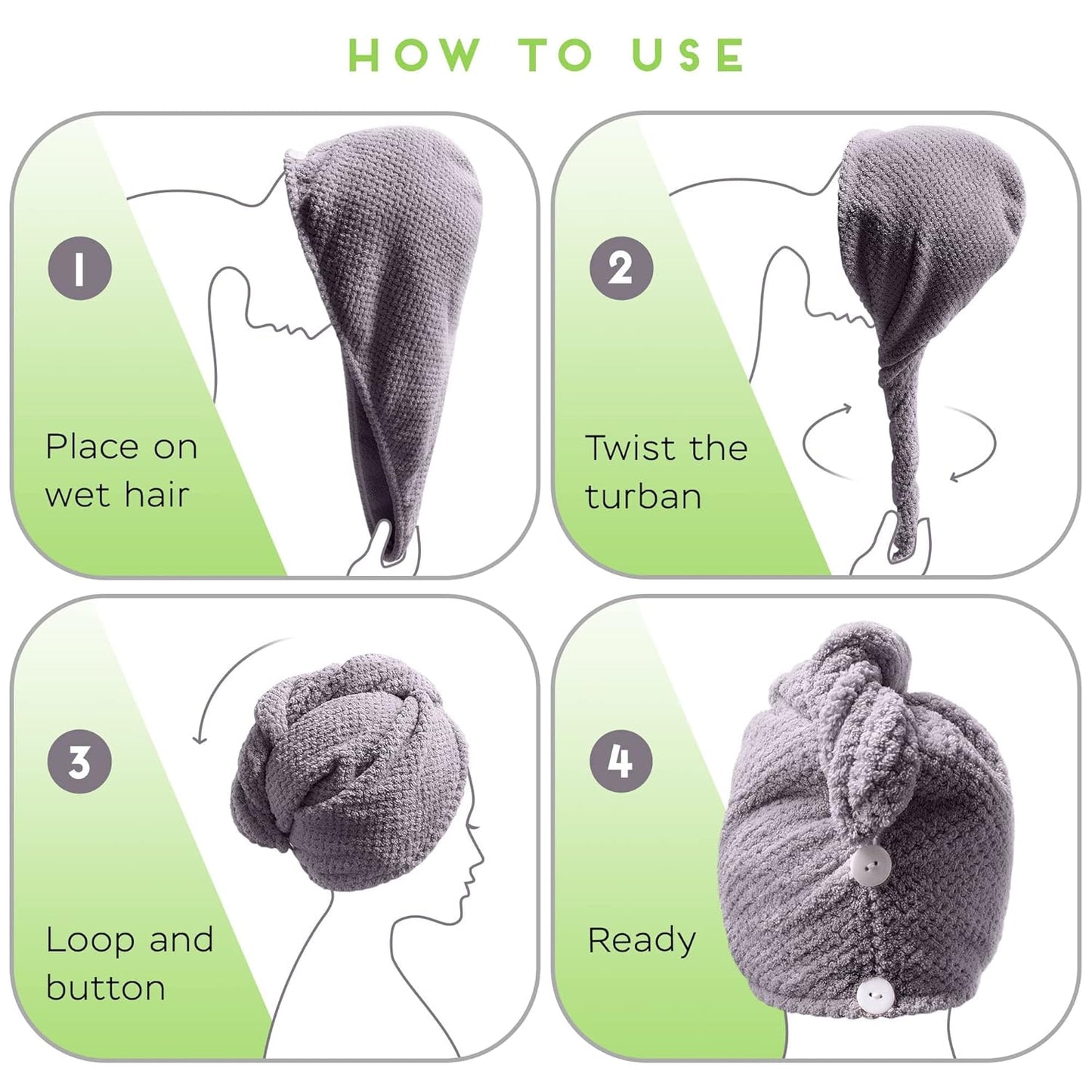 HOW TO USE

1

Place on wet hair

2

Twist the turban

3

Loop and button

4

Ready