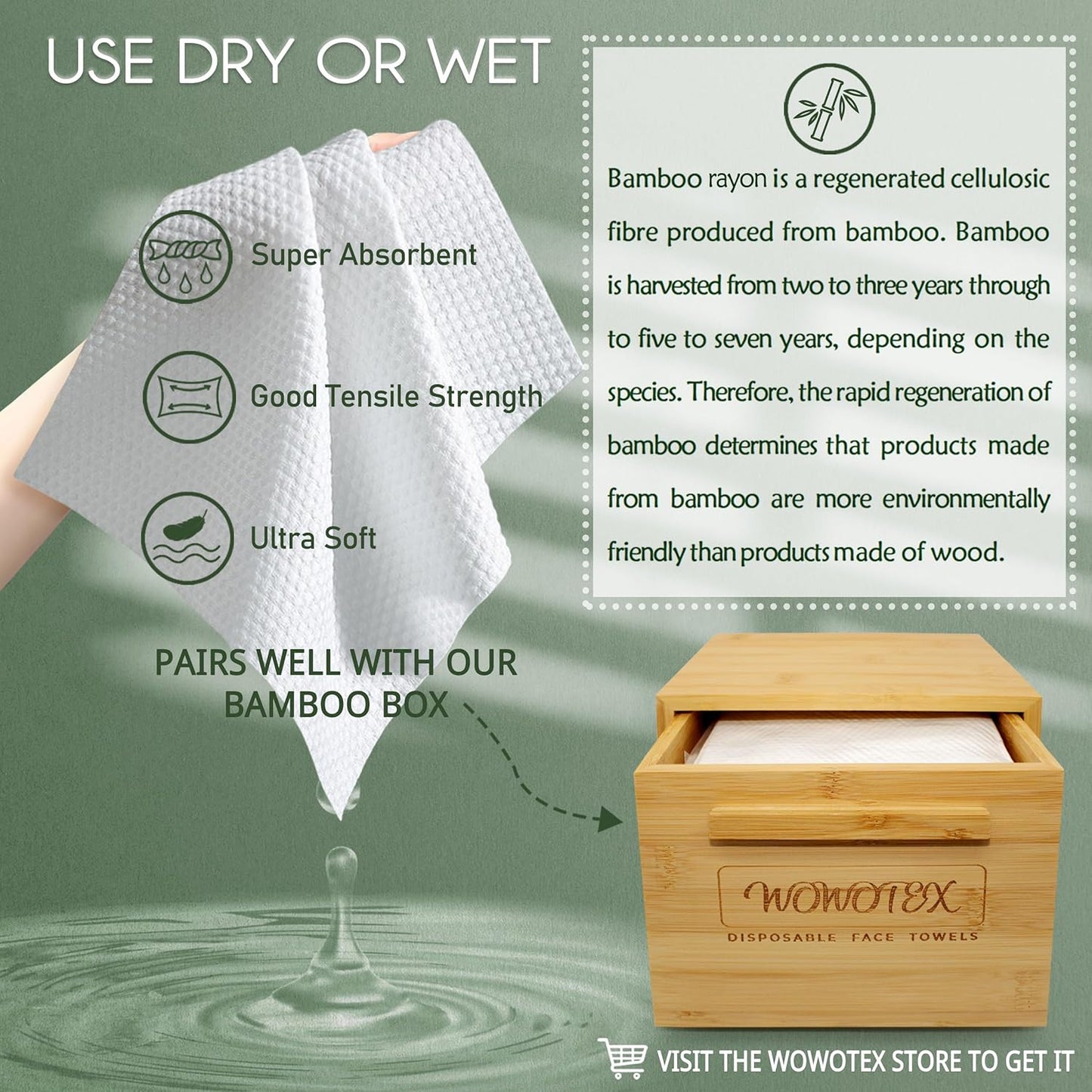 USE DRY OR WET

Super Absorbent

Good Tensile Strength

Ultra Soft

Bamboo rayon is a regenerated cellulosic fibre produced from bamboo. Bamboo is harvested from two to three years through to five to seven years, depending on the species. Therefore, the rapid regeneration of bamboo determines that products made from bamboo are more environmentally friendly than products made of wood.

PAIRS WELL WITH OUR BAMBOO BOX

WOWOTEX
DISPOSABLE FACE TOWELS

VISIT THE WOWOTEX STORE TO GET IT