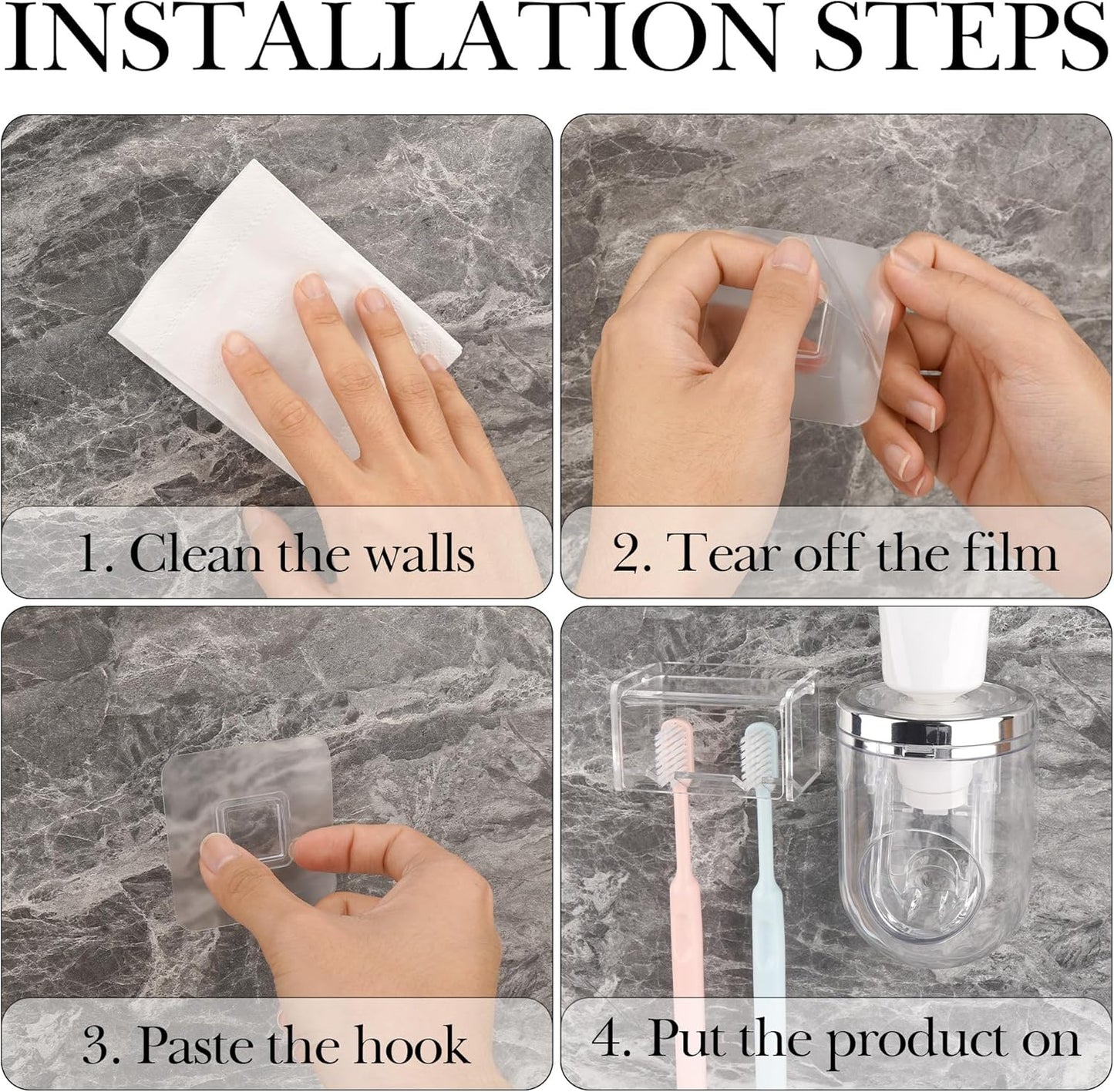 INSTALLATION STEPS

1. Clean the walls

2. Tear off the film

3. Paste the hook

4. Put the product on